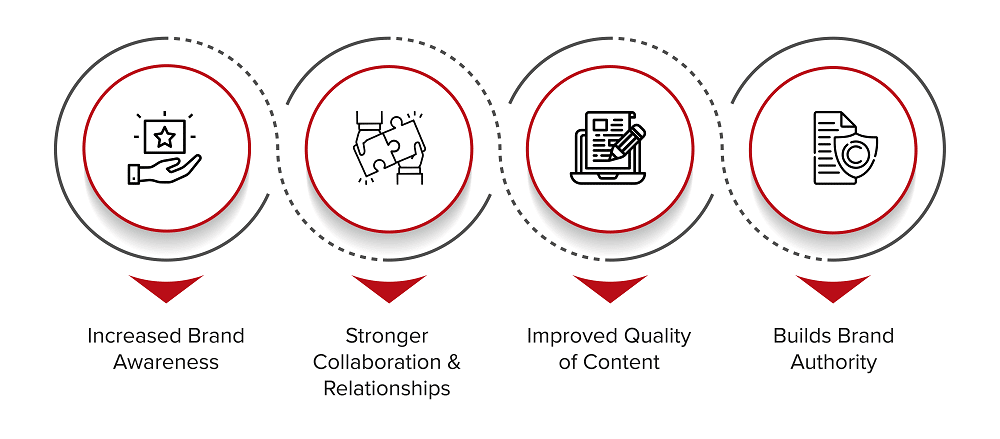 Increased Brand Awareness

Stronger Collaboration & Relationships

Improved Quality of Content

Builds Brand Authority