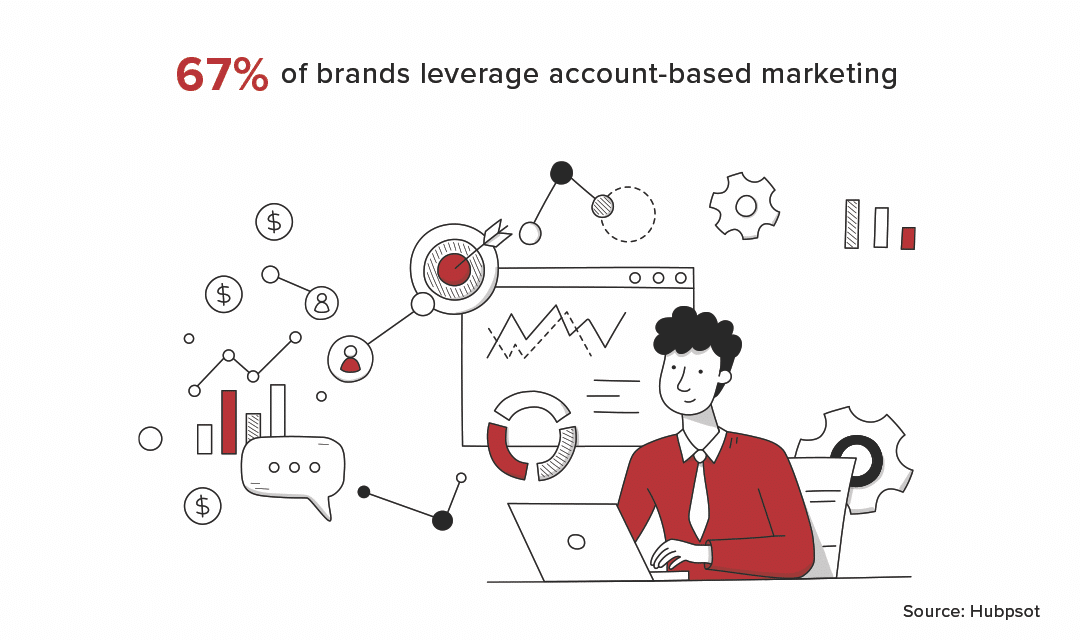 67% of brands leverage account-based marketing

$

$

$

Source: Hubpsot